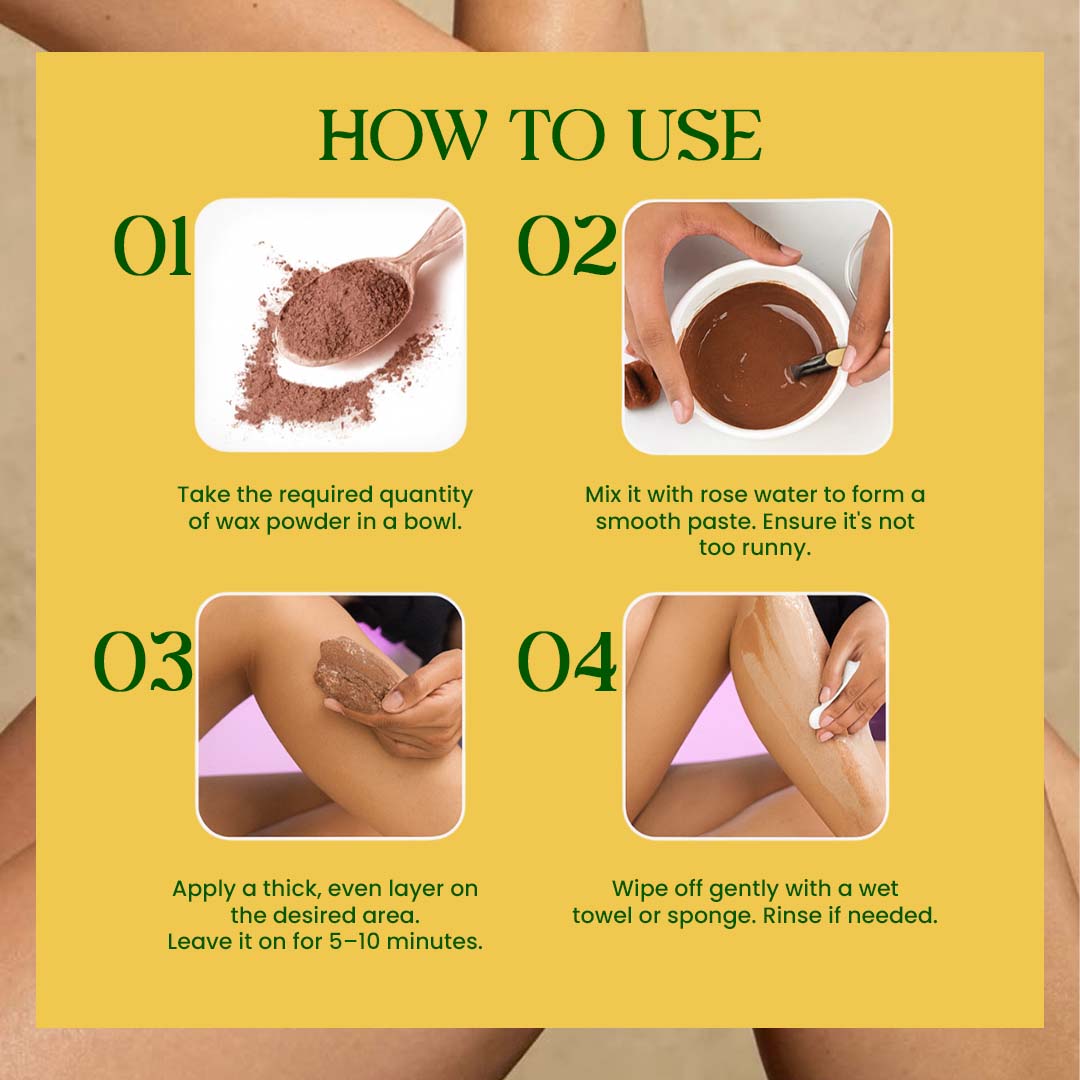 HOW TO USE

01

Take the required quantity of wax powder in a bowl.

02

Mix it with rose water to form a smooth paste. Ensure it's not too runny.

03

Apply a thick, even layer on the desired area.
Leave it on for 5–10 minutes.

04

Wipe off gently with a wet towel or sponge. Rinse if needed.