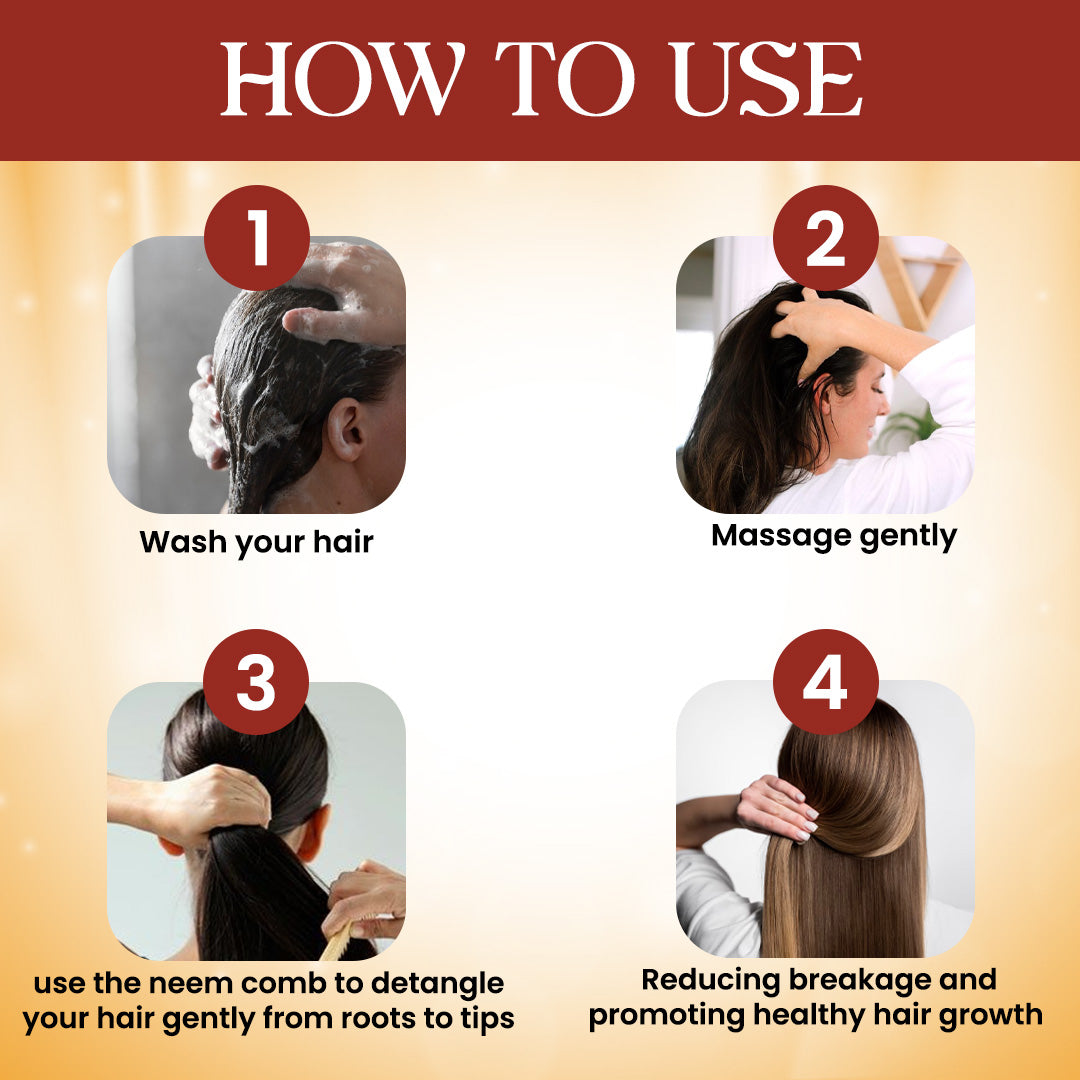 HOW TO USE

1

Wash your hair

2

Massage gently

3

use the neem comb to detangle your hair gently from roots to tips

4

Reducing breakage and promoting healthy hair growth