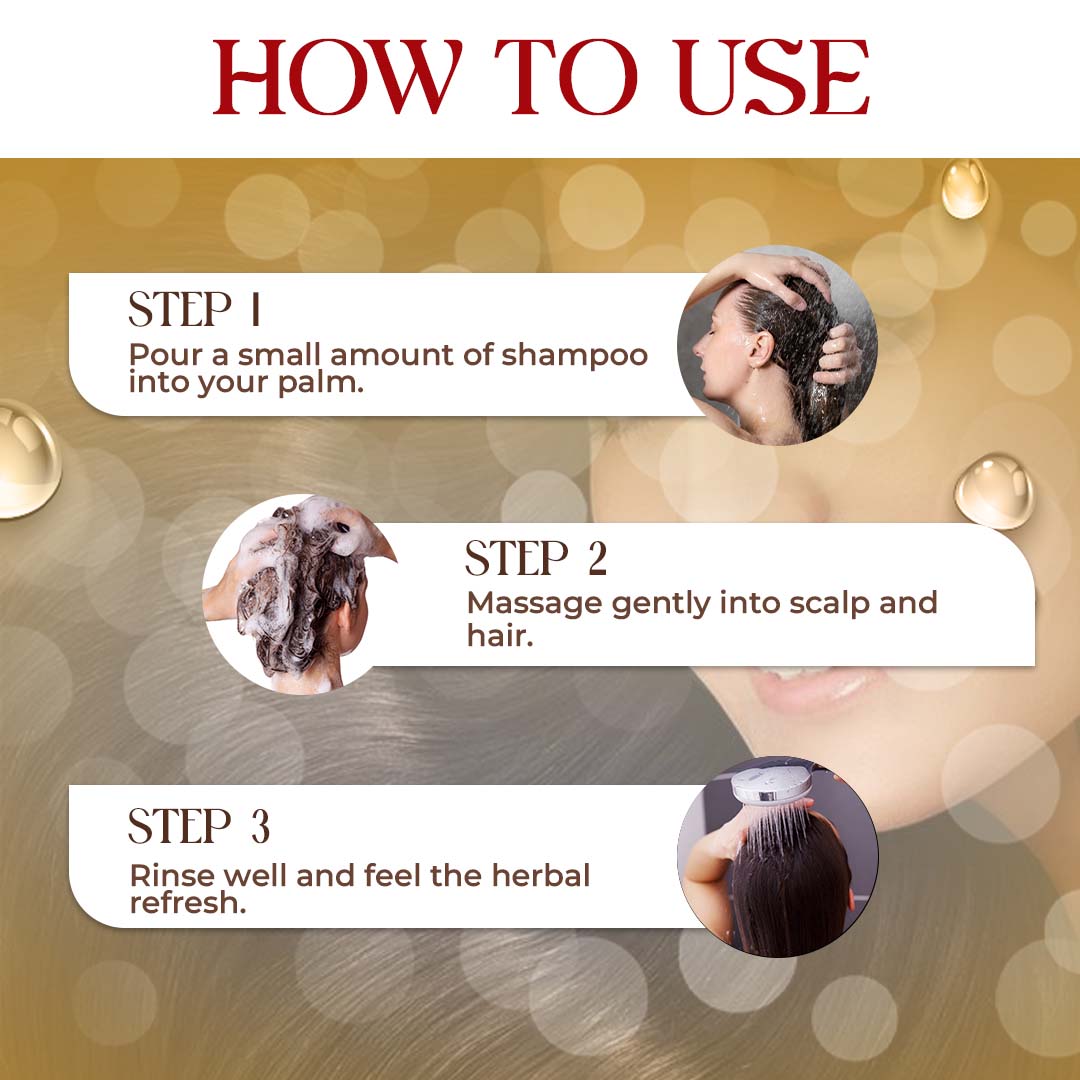 HOW TO USE

STEP 1
Pour a small amount of shampoo into your palm.

STEP 2
Massage gently into scalp and hair.

STEP 3
Rinse well and feel the herbal refresh.