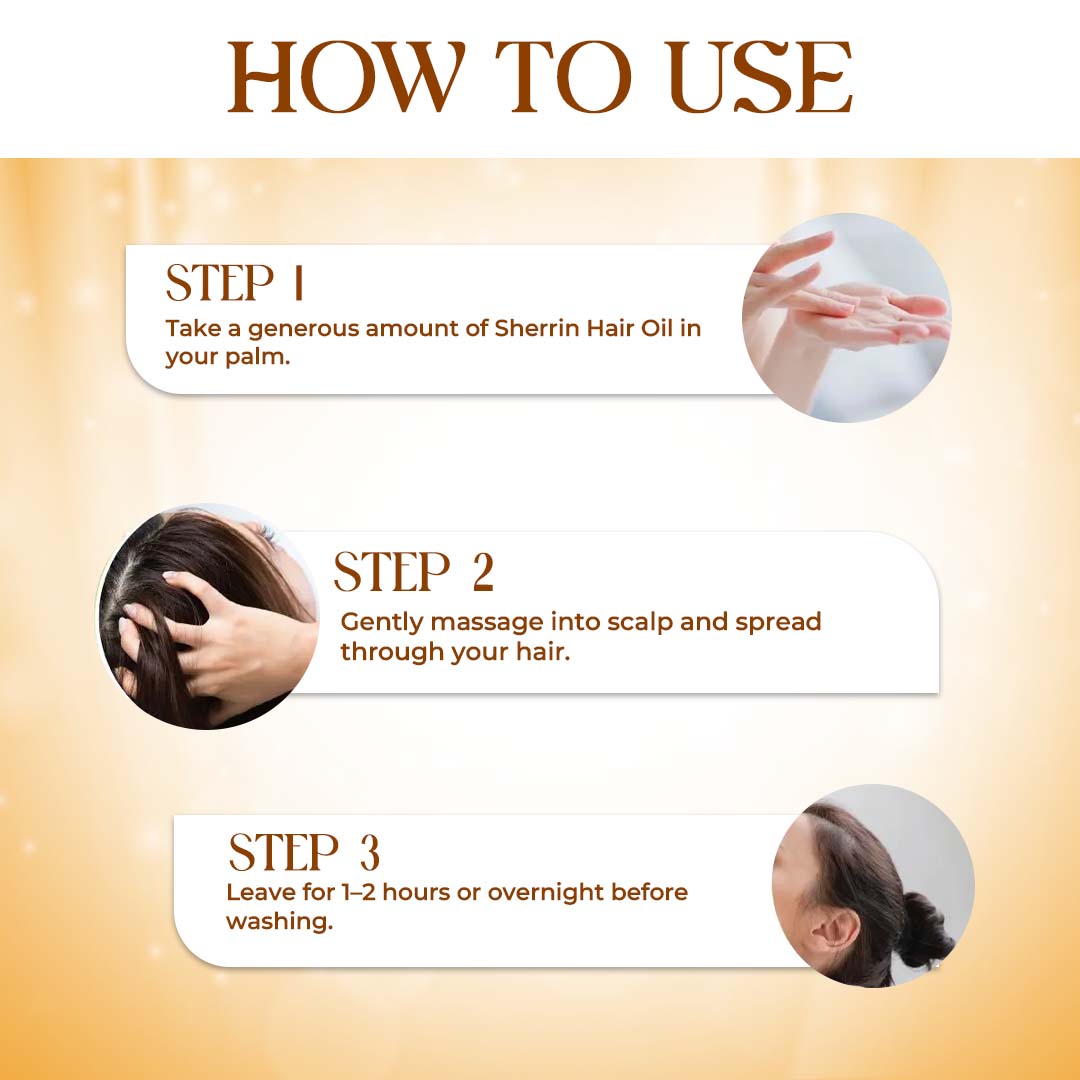 HOW TO USE

STEP 1
Take a generous amount of Sherrin Hair Oil in your palm.

STEP 2
Gently massage into scalp and spread through your hair.

STEP 3
Leave for 1–2 hours or overnight before washing.