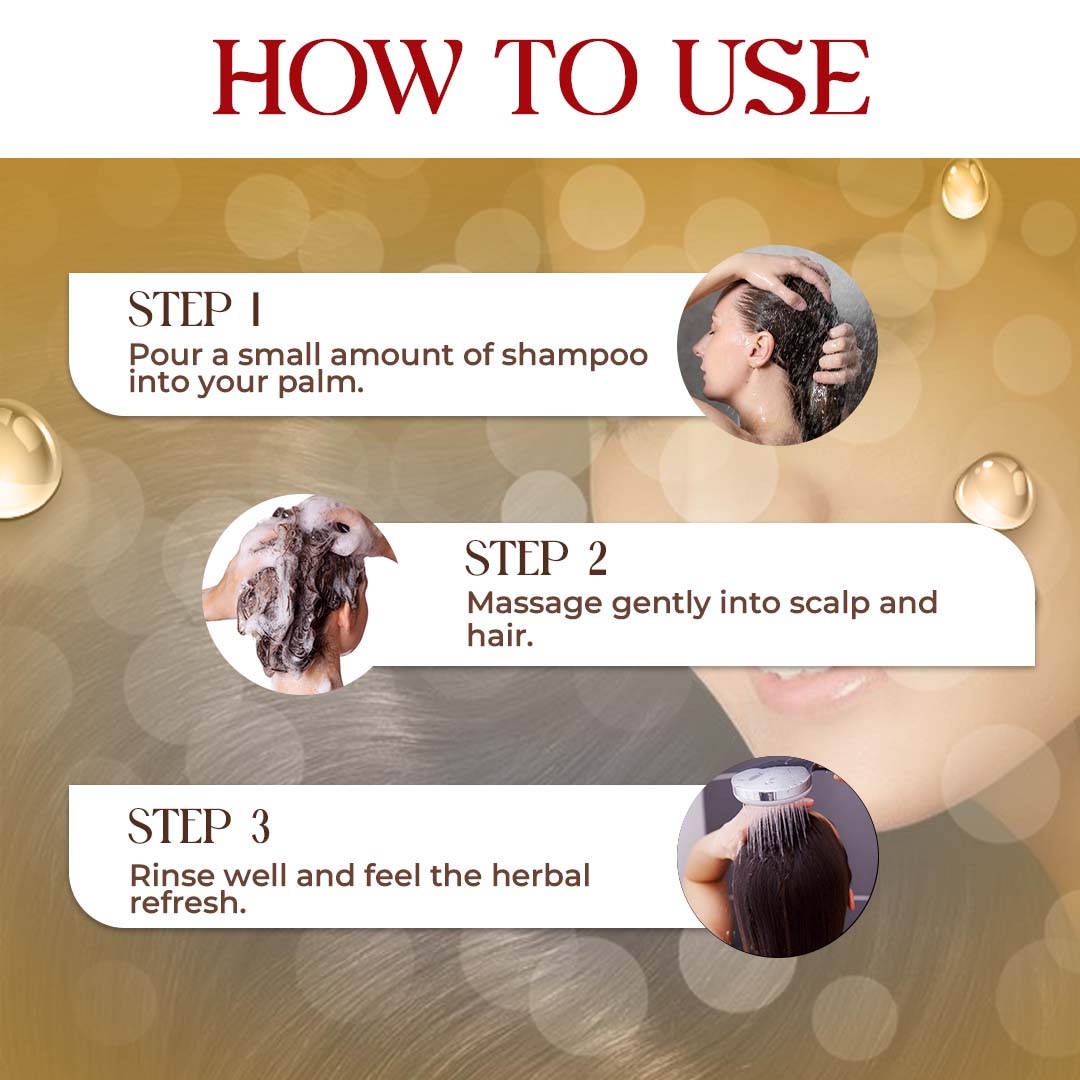 HOW TO USE

STEP 1
Pour a small amount of shampoo into your palm.

STEP 2
Massage gently into scalp and hair.

STEP 3
Rinse well and feel the herbal refresh.