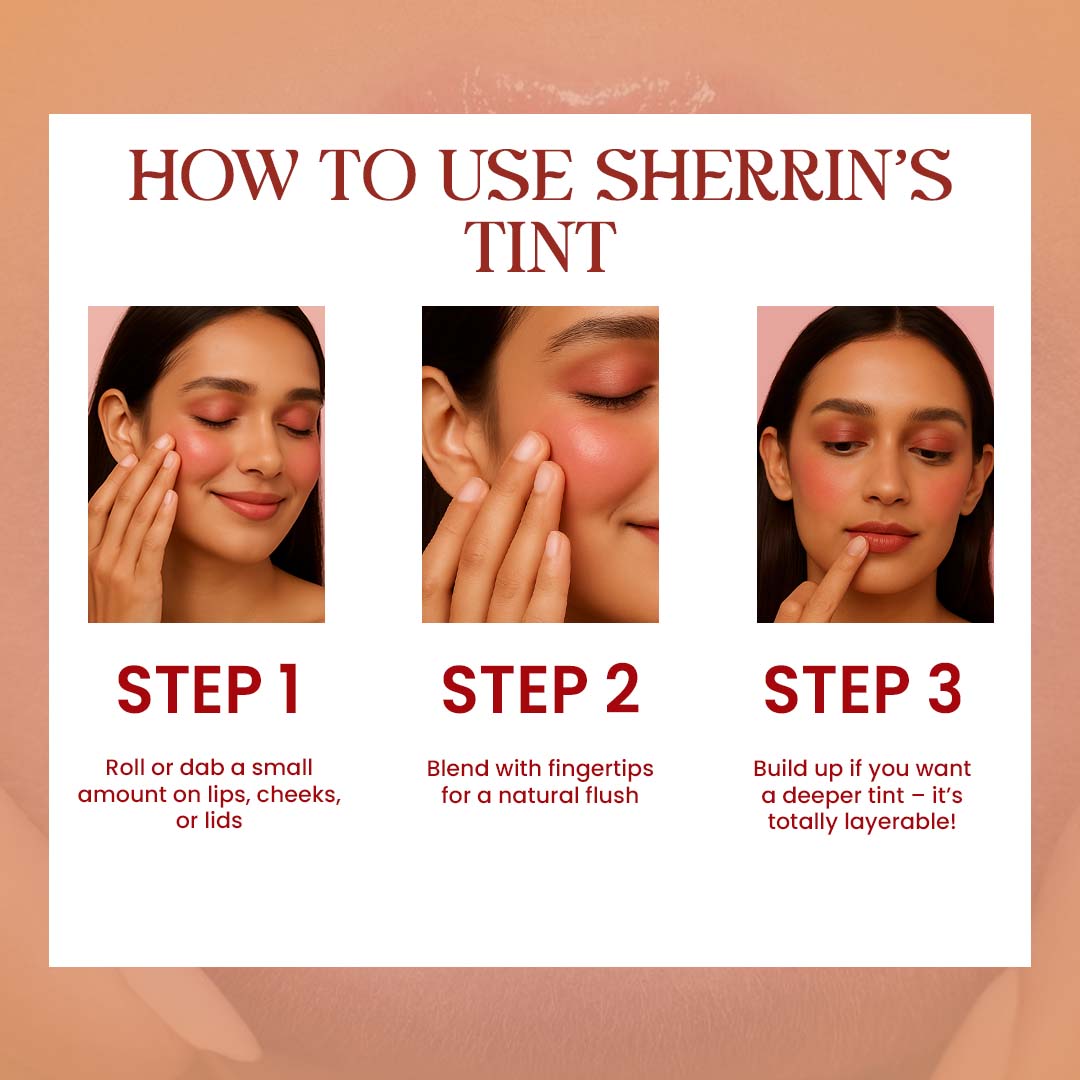 HOW TO USE SHERRIN'S TINT

STEP 1

Roll or dab a small amount on lips, cheeks, or lids

STEP 2

Blend with fingertips for a natural flush

STEP 3

Build up if you want a deeper tint – it's totally layerable!