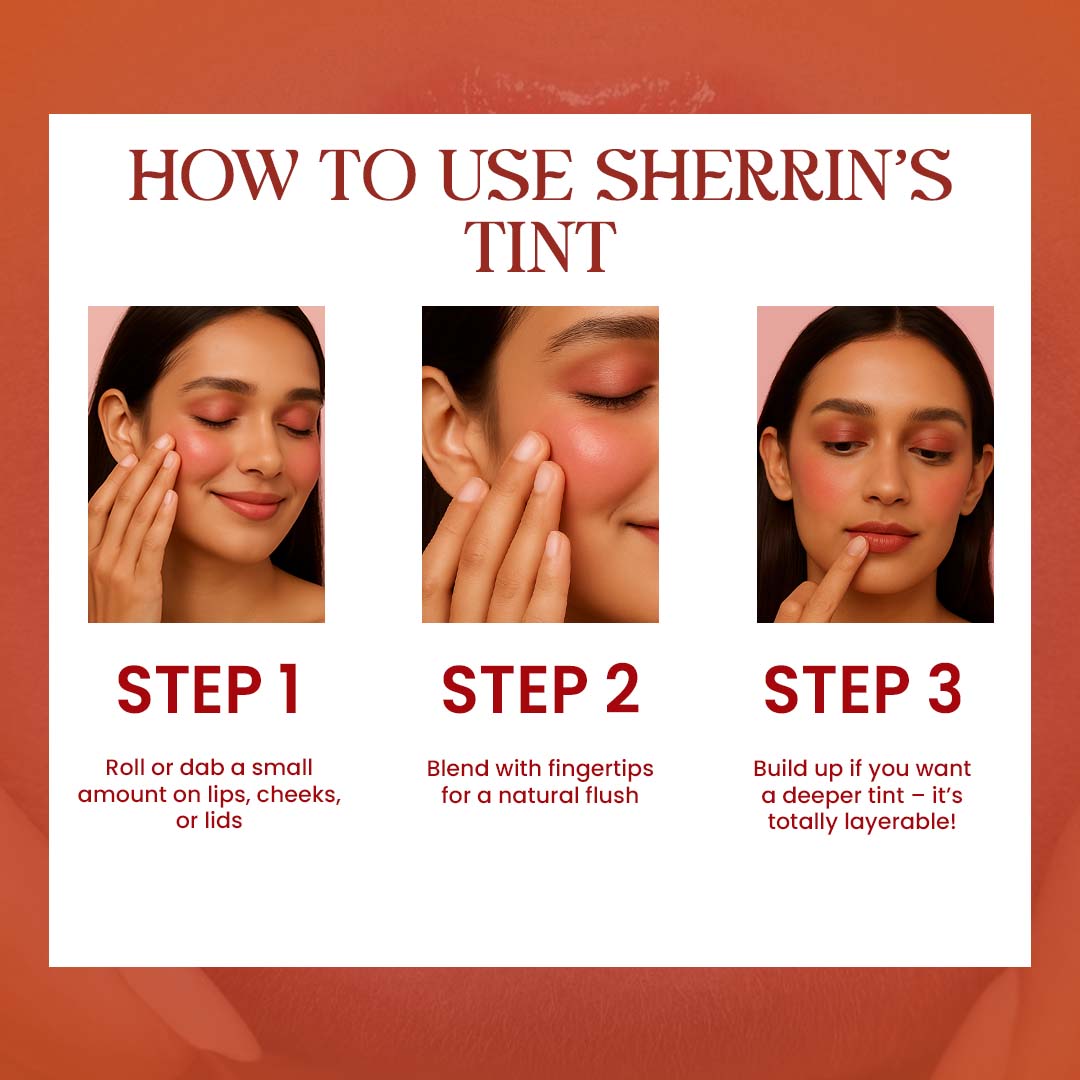 HOW TO USE SHERRIN'S TINT

STEP 1

Roll or dab a small amount on lips, cheeks, or lids

STEP 2

Blend with fingertips for a natural flush

STEP 3

Build up if you want a deeper tint – it's totally layerable!