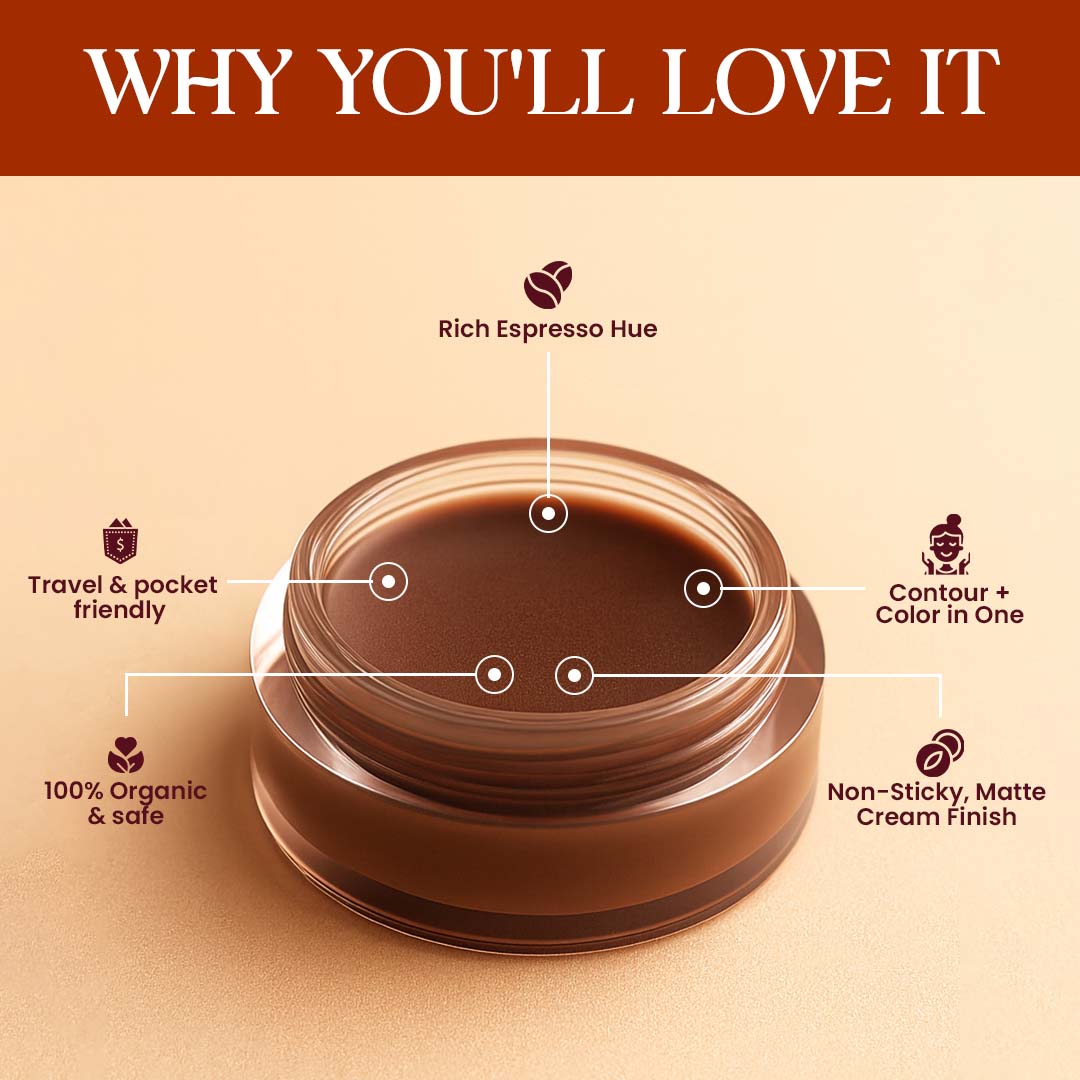 WHY YOU'LL LOVE IT

Rich Espresso Hue

Travel & pocket friendly

Contour + Color in One

100% Organic & safe

Non-Sticky, Matte Cream Finish