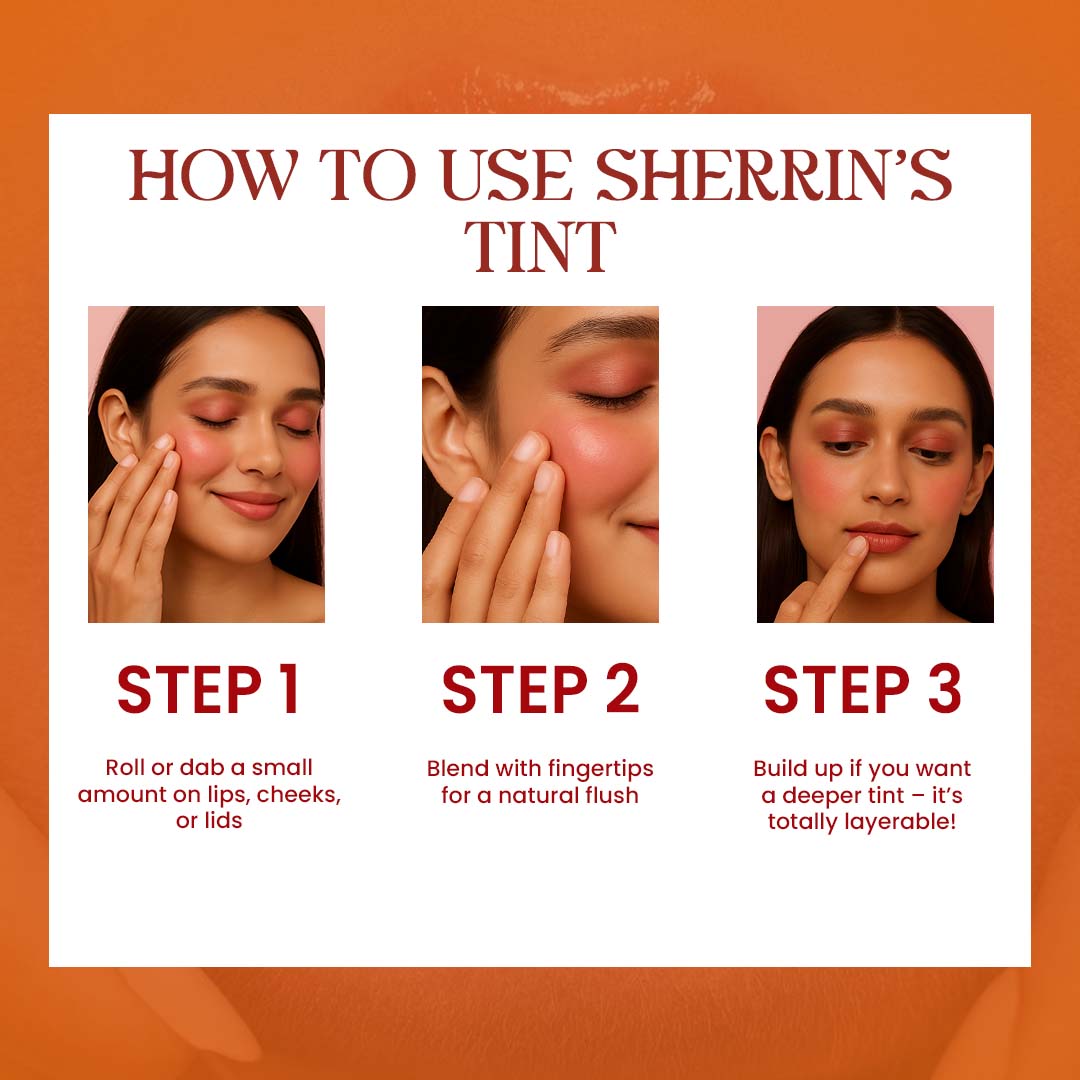 HOW TO USE SHERRIN'S TINT

STEP 1

Roll or dab a small amount on lips, cheeks, or lids

STEP 2

Blend with fingertips for a natural flush

STEP 3

Build up if you want a deeper tint – it's totally layerable!