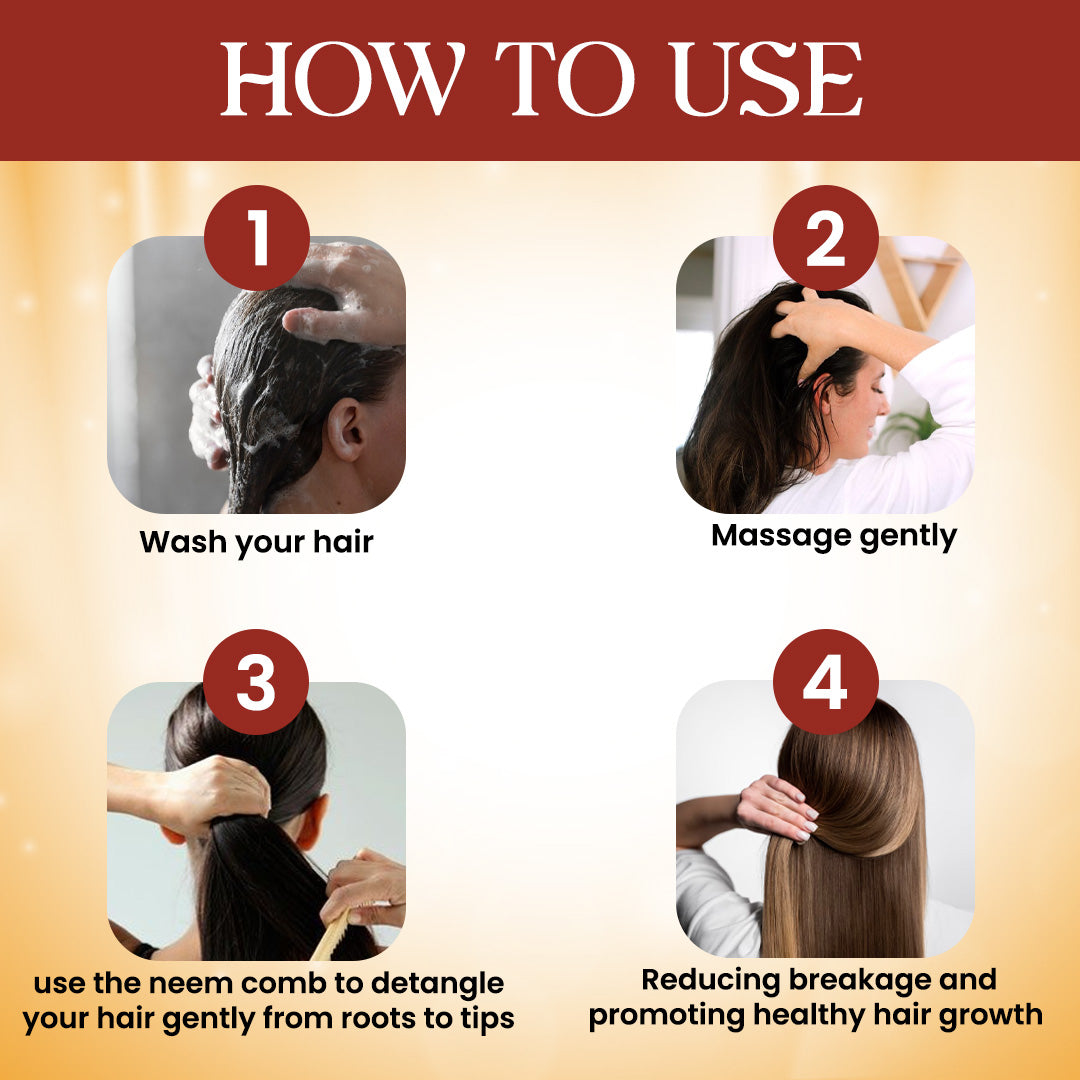 HOW TO USE

1

Wash your hair

2

Massage gently

3

use the neem comb to detangle your hair gently from roots to tips

4

Reducing breakage and promoting healthy hair growth